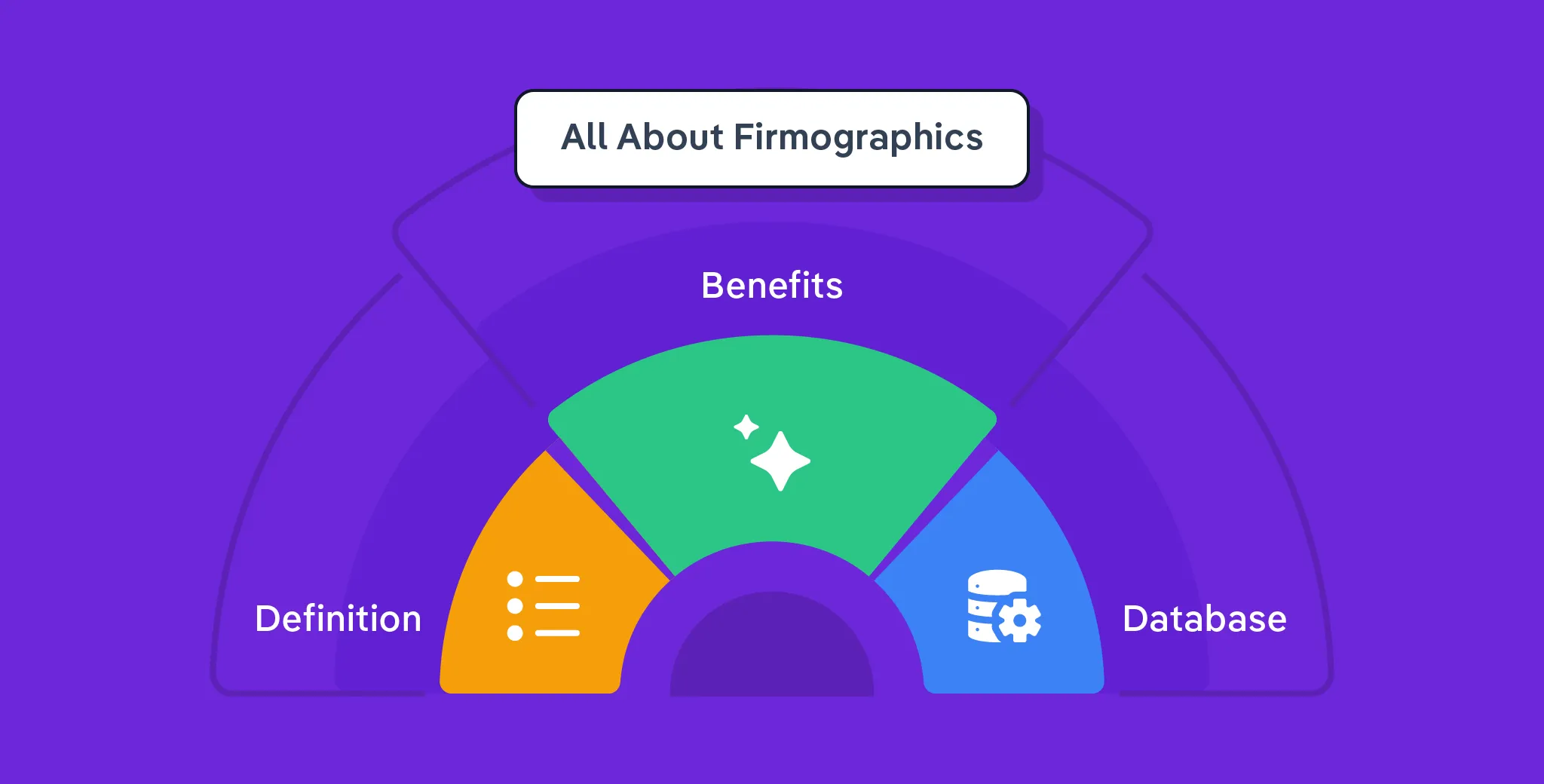 All About Firmographics

Benefits

Definition

Database